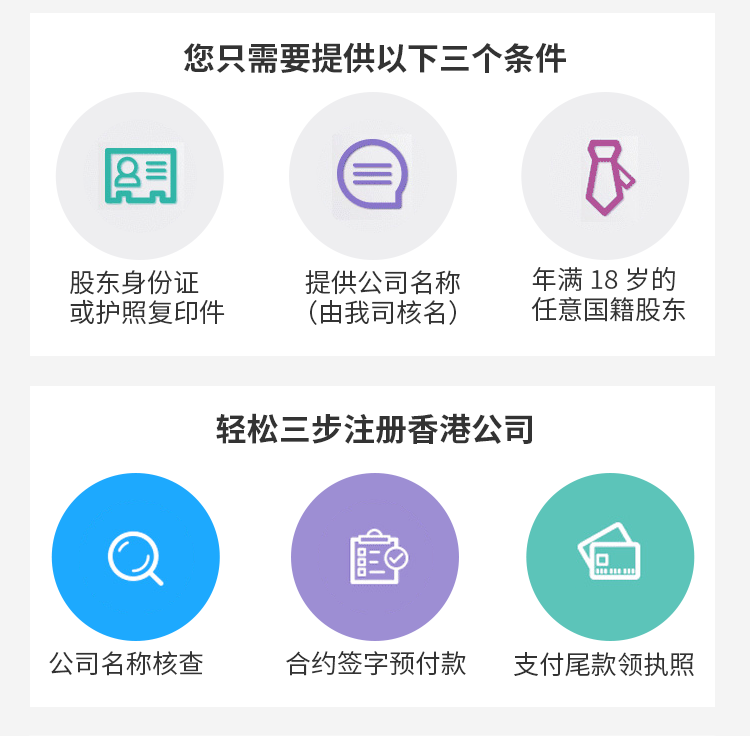 您只需要提供以下三个条件

股东身份证
或护照复印件

提供公司名称
(由我司核名)

年满18岁的
任意国籍股东

轻松三步注册香港公司

公司名称核查

合约签字预付款

支付尾款领执照